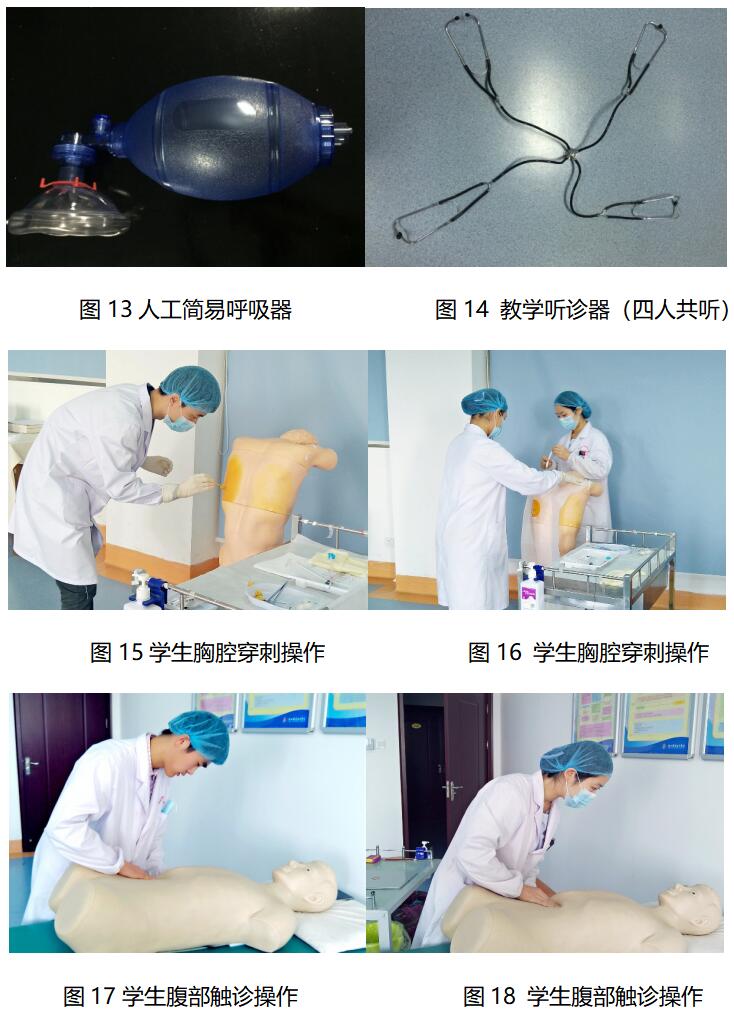 图 13 人工简易呼吸器

图 14 教学听诊器（四人共听）

图 15 学生胸腔穿刺操作

图 16 学生胸腔穿刺操作

图 17 学生腹部触诊操作

图 18 学生腹部触诊操作